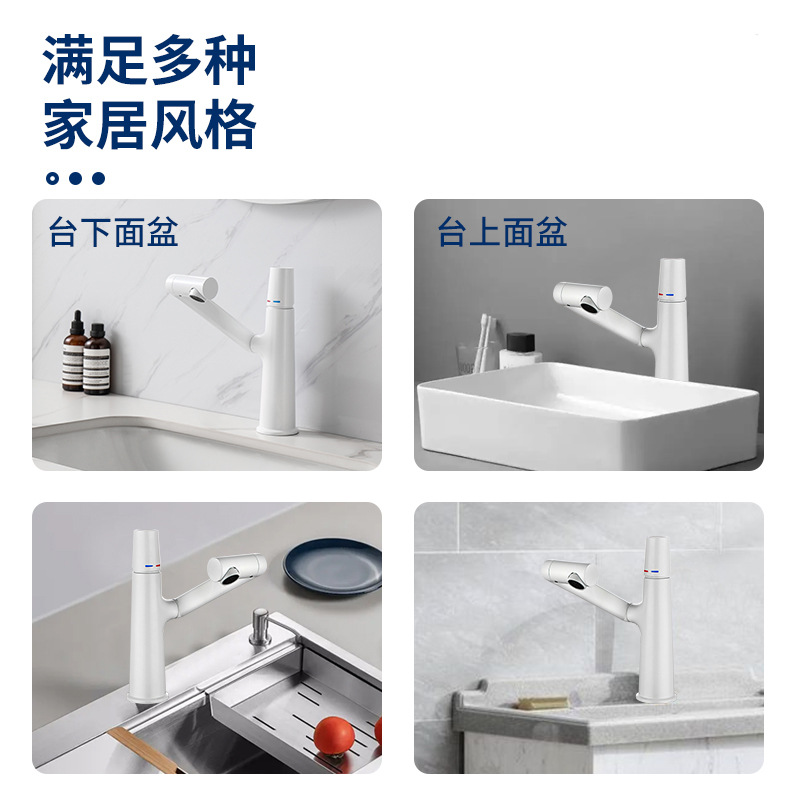 满足多种
家居风格

台下面盆

台上面盆